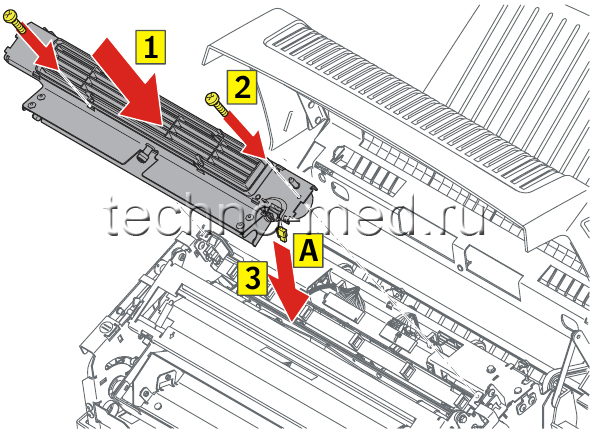 1
2
techno-med.ru
A
3